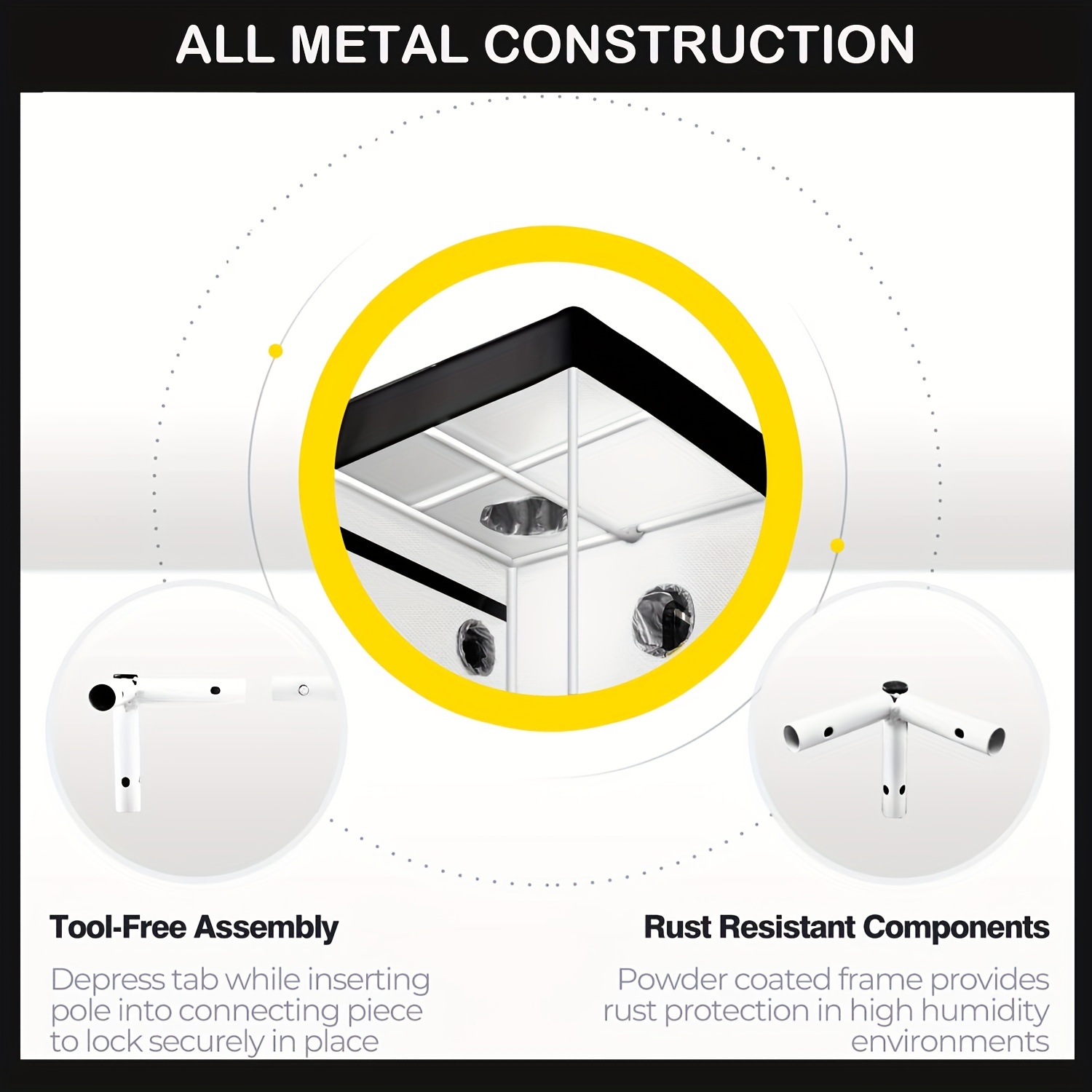 ALL METAL CONSTRUCTION

Tool-Free Assembly

Depress tab while inserting pole into connecting piece to lock securely in place

Rust Resistant Components

Powder coated frame provides rust protection in high humidity environments